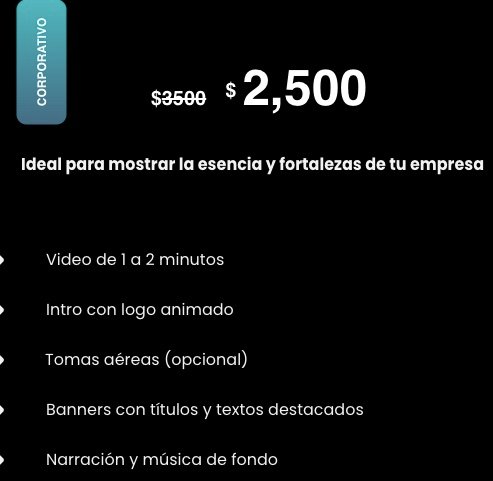 CORPORATIVO

$3500 $ 2,500

Ideal para mostrar la esencia y fortalezas de tu empresa

• Video de 1 a 2 minutos
• Intro con logo animado
• Tomas aéreas (opcional)
• Banners con títulos y textos destacados
• Narración y música de fondo